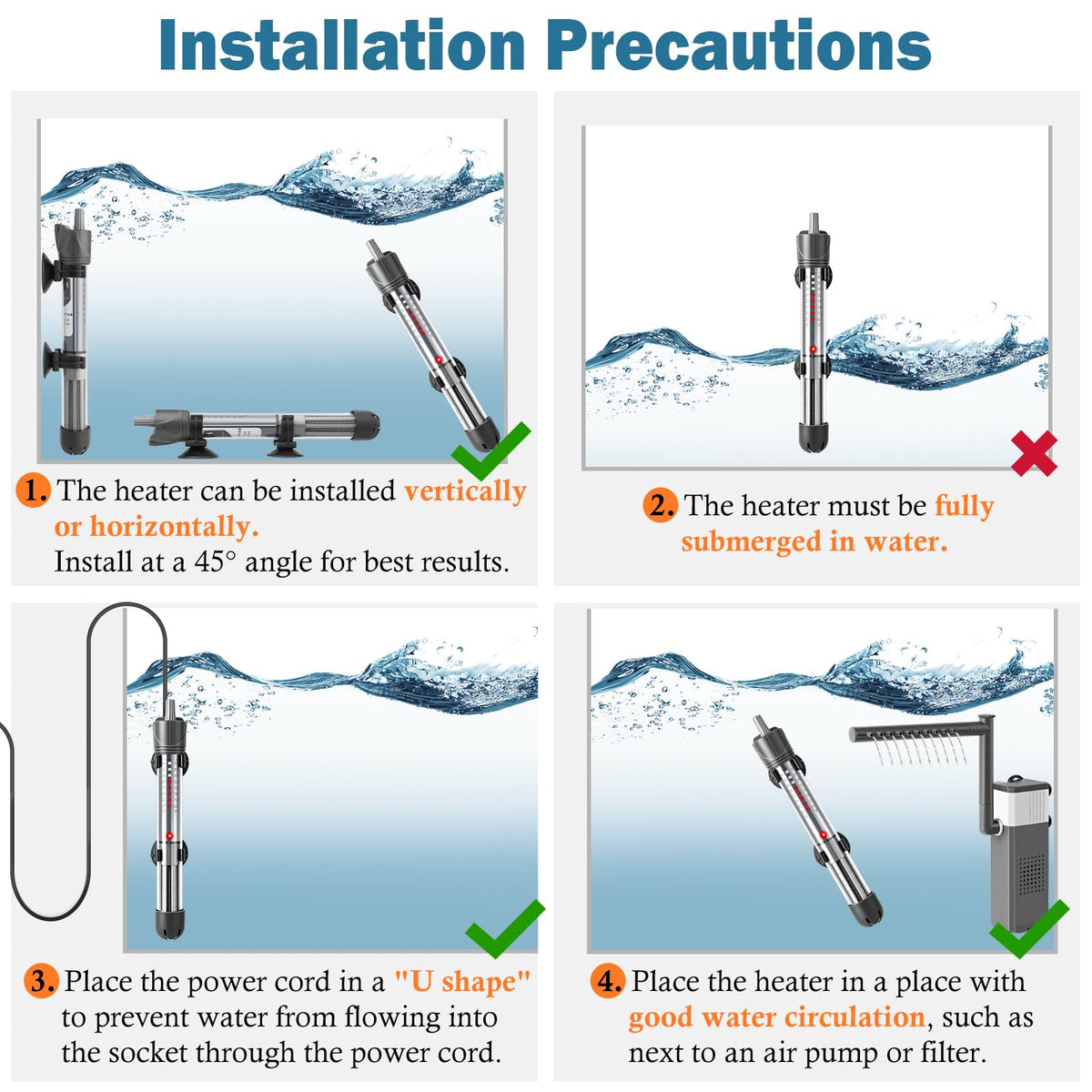 Installation Precautions

1. The heater can be installed vertically or horizontally. Install at a 45° angle for best results.

2. The heater must be fully submerged in water.

3. Place the power cord in a "U shape" to prevent water from flowing into the socket through the power cord.

4. Place the heater in a place with good water circulation, such as next to an air pump or filter.